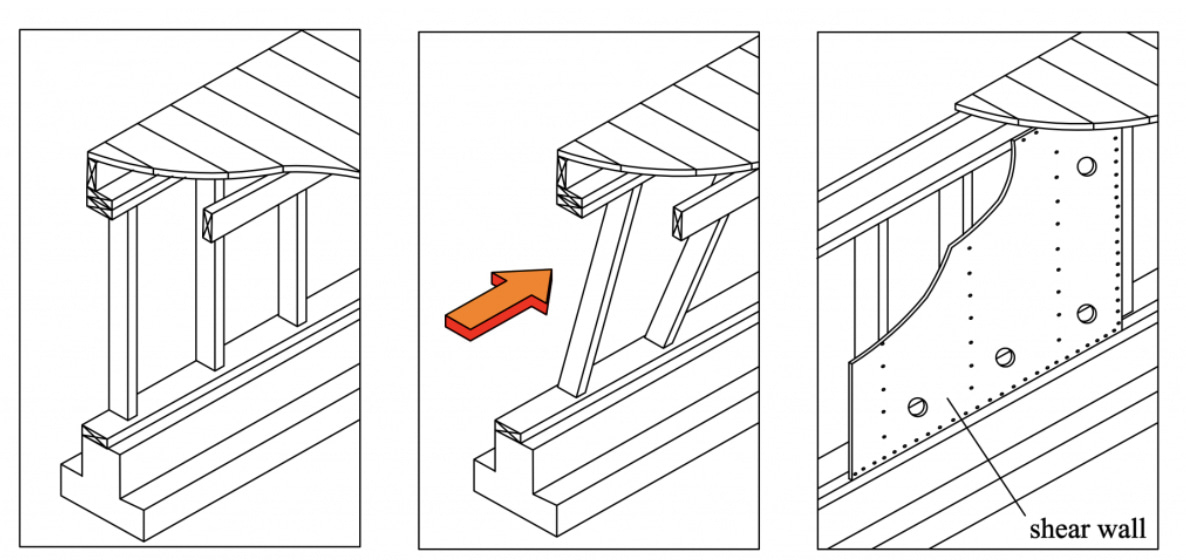 shear wall